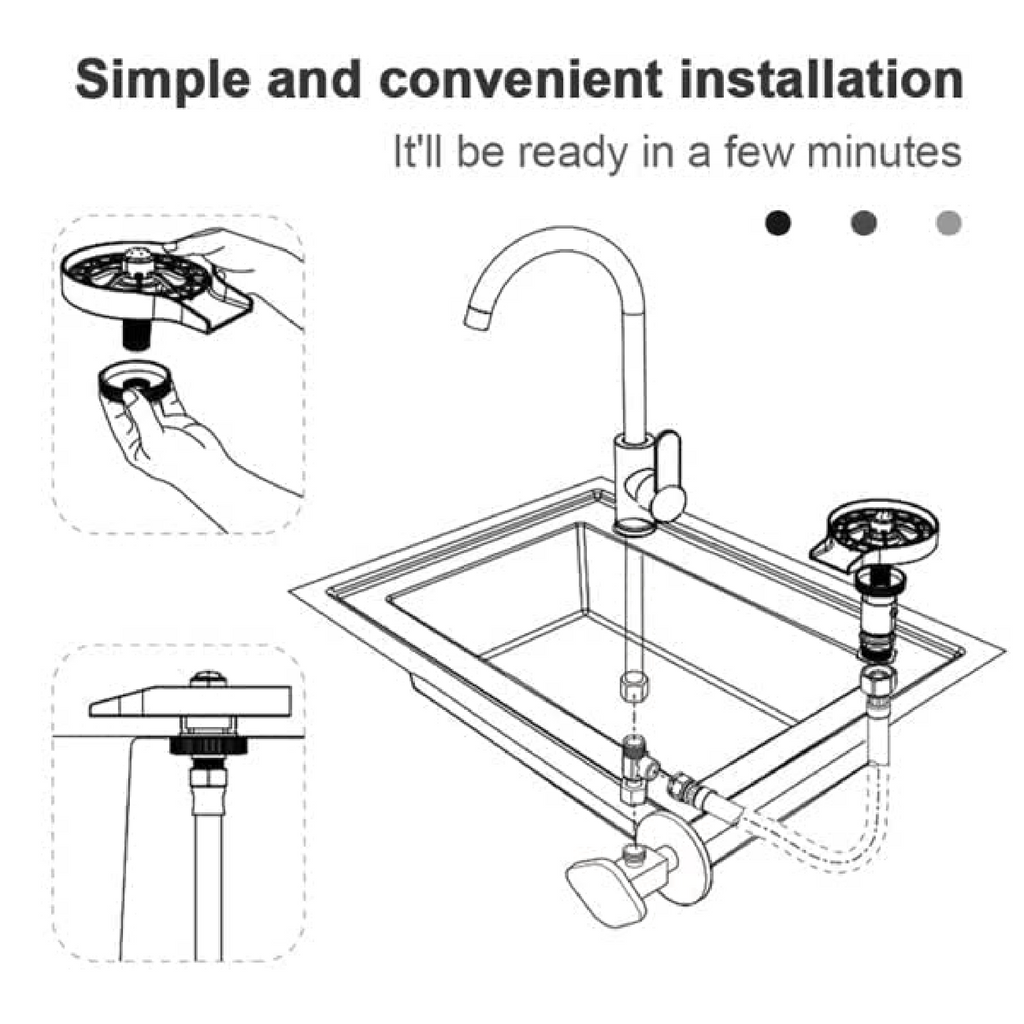 Simple and convenient installation

It'll be ready in a few minutes